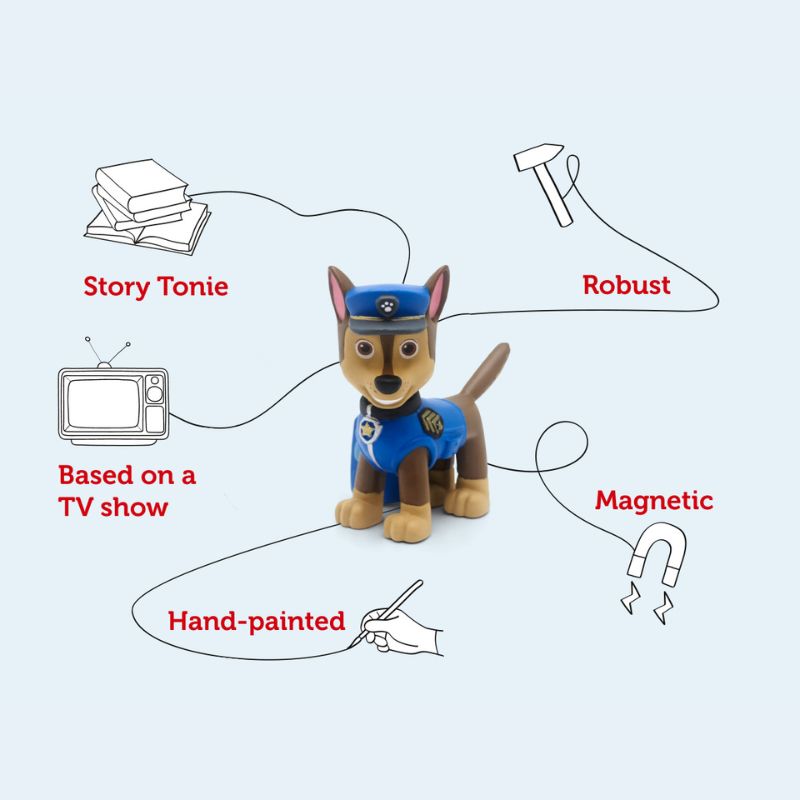 Story Tonie

Robust

Based on a TV show

Magnetic

Hand-painted